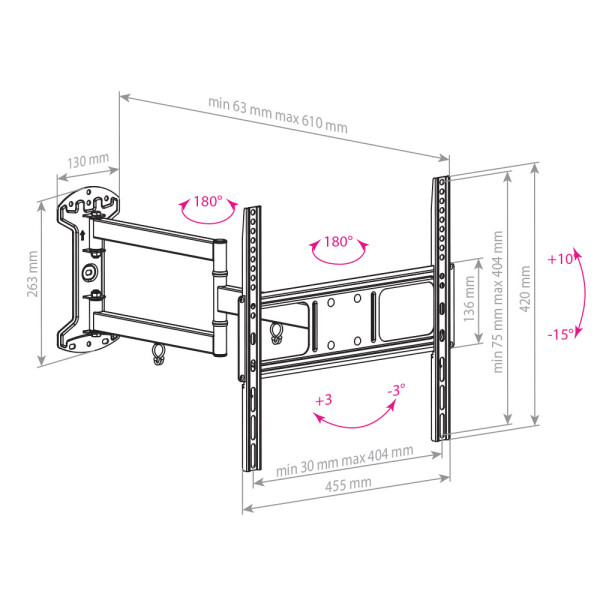 min 63 mm max 610 mm

130 mm

263 mm

180°

180°

136 mm

min 75 mm max 404 mm

420 mm

+10°

-15°

+3

-3°

min 30 mm max 404 mm

455 mm