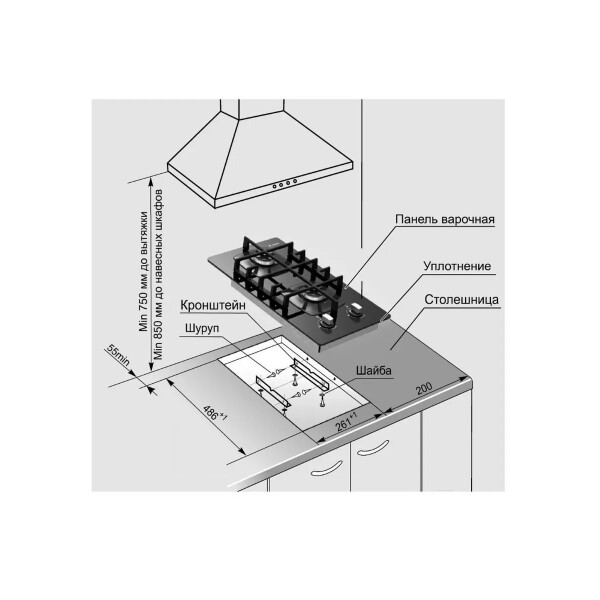 Min 750 мм до вытяжки
Min 850 мм до навесных шкафов

Панель варочная

Уплотнение

Столешница

Кронштейн

Шуруп

Шайба

55min

$486^{+1}$

$261^{+1}$

200