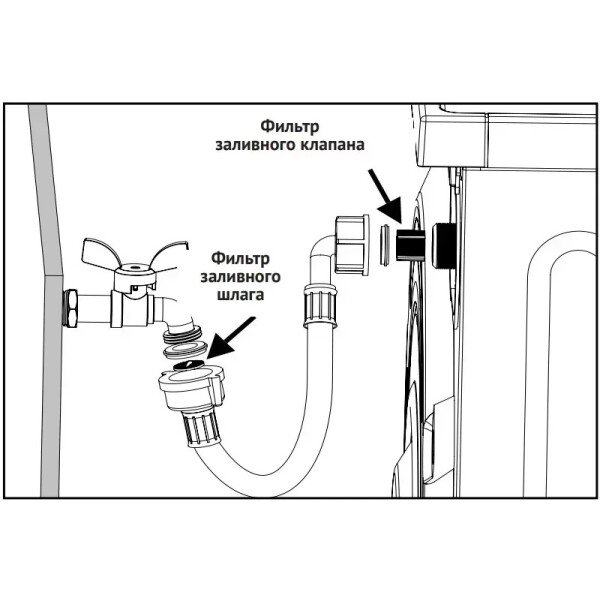 Фильтр
заливного клапана

Фильтр
заливного
шлага