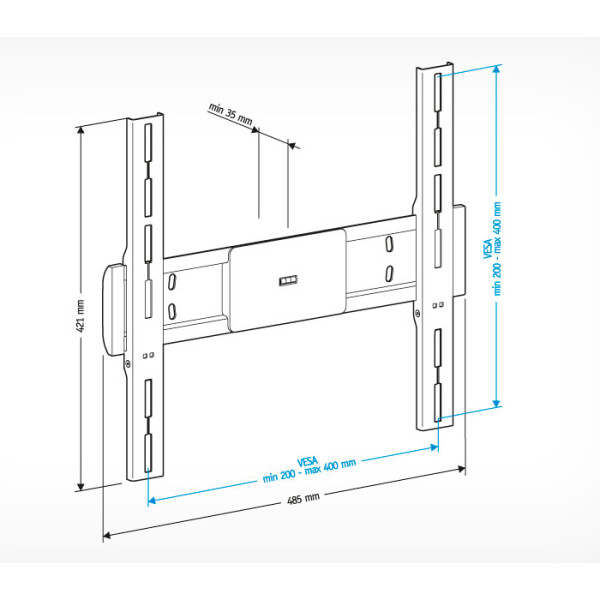 min 35 mm

421 mm

VESA
min 200 - max 400 mm

VESA
min 200 - max 400 mm

485 mm