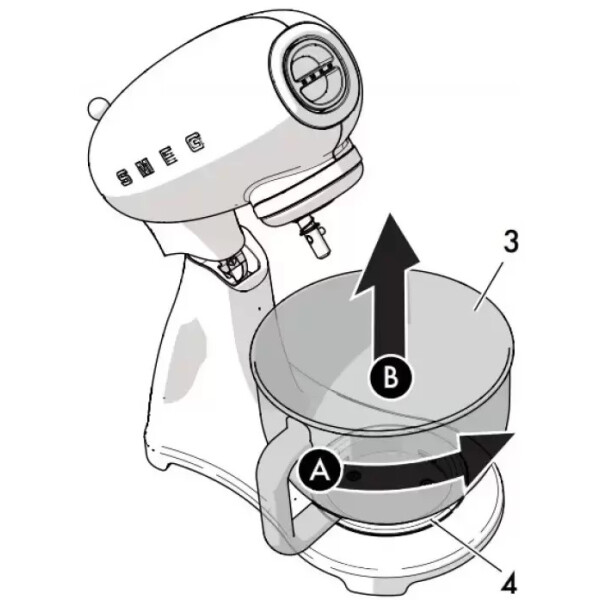 SMEG
3
B
A
4