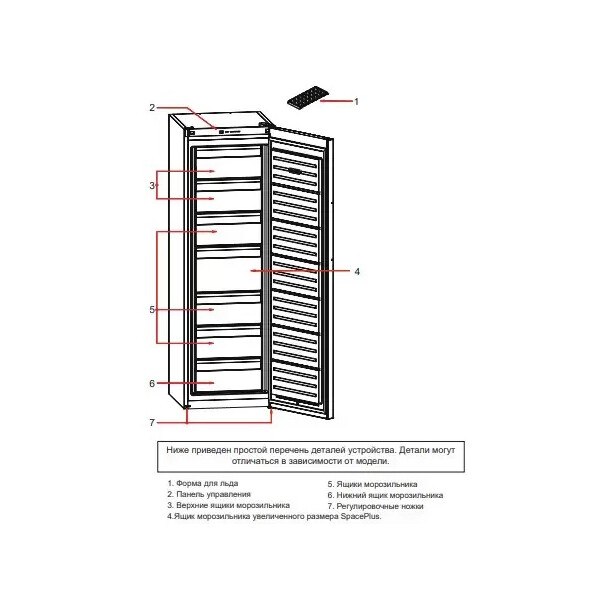 2

1

3

4

5

6

7

Ниже приведен простой перечень деталей устройства. Детали могут отличаться в зависимости от модели.

1. Форма для льда
2. Панель управления
3. Верхние ящики морозильника
4.Ящик морозильника увеличенного размера SpacePlus.

5. Ящики морозильника
6. Нижний ящик морозильника
7. Регулировочные ножки