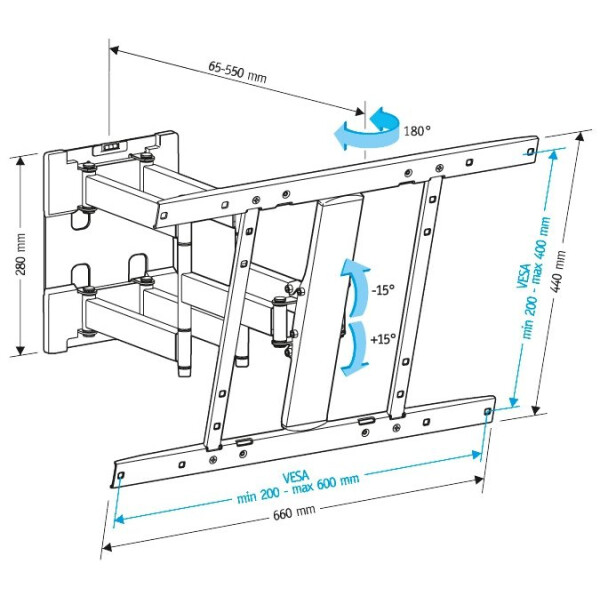 65-550 mm

180°

280 mm

-15°

+15°

VESA
min 200 - max 400 mm

440 mm

VESA
min 200 - max 600 mm

660 mm