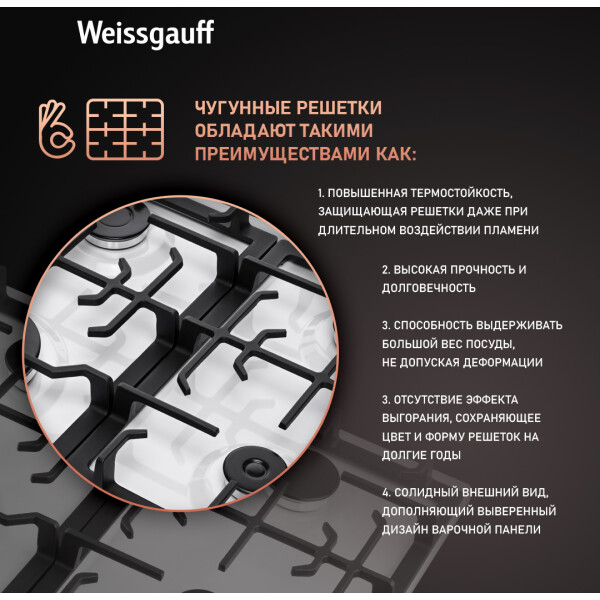 Weissgauff

ЧУГУННЫЕ РЕШЕТКИ ОБЛАДАЮТ ТАКИМИ ПРЕИМУЩЕСТВАМИ КАК:

1. ПОВЫШЕННАЯ ТЕРМОСТОЙКОСТЬ, ЗАЩИЩАЮЩАЯ РЕШЕТКИ ДАЖЕ ПРИ ДЛИТЕЛЬНОМ ВОЗДЕЙСТВИИ ПЛАМЕНИ

2. ВЫСОКАЯ ПРОЧНОСТЬ И ДОЛГОВЕЧНОСТЬ

3. СПОСОБНОСТЬ ВЫДЕРЖИВАТЬ БОЛЬШОЙ ВЕС ПОСУДЫ, НЕ ДОПУСКАЯ ДЕФОРМАЦИИ

3. ОТСУТСТВИЕ ЭФФЕКТА ВЫГОРАНИЯ, СОХРАНЯЮЩЕЕ ЦВЕТ И ФОРМУ РЕШЕТОК НА ДОЛГИЕ ГОДЫ

4. СОЛИДНЫЙ ВНЕШНИЙ ВИД, ДОПОЛНЯЮЩИЙ ВЫВЕРЕННЫЙ ДИЗАЙН ВАРОЧНОЙ ПАНЕЛИ