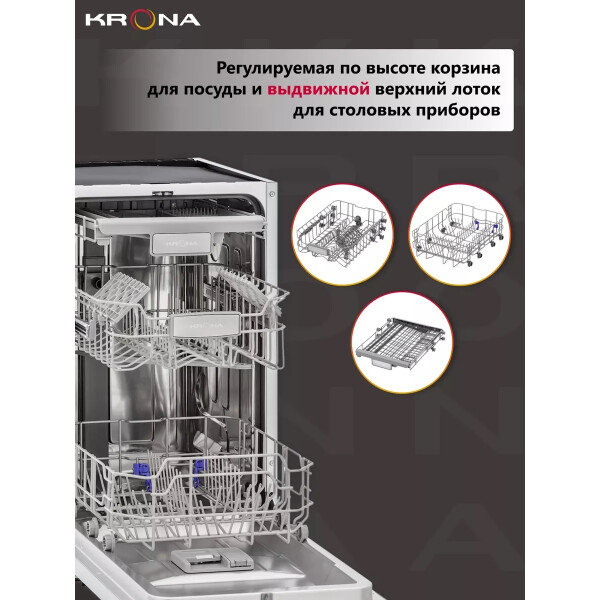 KRONA

Регулируемая по высоте корзина для посуды и выдвижной верхний лоток для столовых приборов

KRONA

KRONA