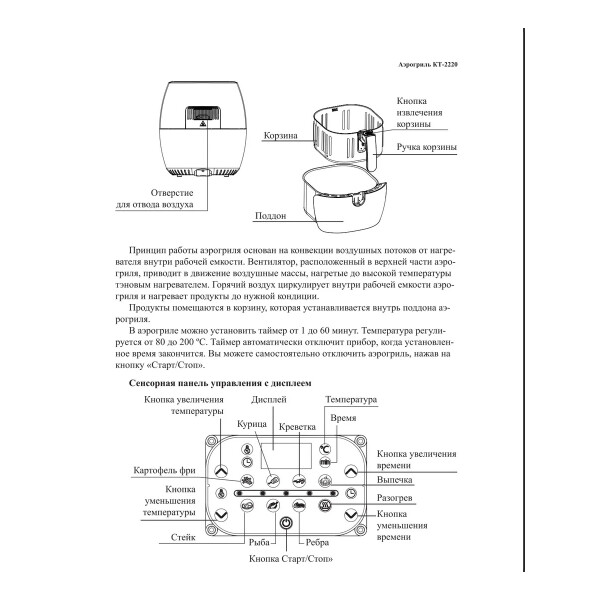 Аэрогриль КТ-2220

Кнопка извлечения корзины

Корзина

Ручка корзины

Отверстие для отвода воздуха

Поддон

Принцип работы аэрогриля основан на конвекции воздушных потоков от нагревателя внутри рабочей емкости. Вентилятор, расположенный в верхней части аэрогриля, приводит в движение воздушные массы, нагретые до высокой температуры тэновым нагревателем. Горячий воздух циркулирует внутри рабочей емкости аэрогриля и нагревает продукты до нужной кондиции.

Продукты помещаются в корзину, которая устанавливается внутрь поддона аэрогриля.

В аэрогриле можно установить таймер от 1 до 60 минут. Температура регулируется от 80 до 200 °С. Таймер автоматически отключит прибор, когда установленное время закончится. Вы можете самостоятельно отключить аэрогриль, нажав на кнопку «Старт/Стоп».

Сенсорная панель управления с дисплеем

Кнопка увеличения температуры

Дисплей

Температура

Курица

Креветка

Время

Кнопка увеличения времени

Картофель фри

Выпечка

Кнопка уменьшения температуры

Разогрев

Кнопка уменьшения времени

Стейк

Рыба

Ребра

Кнопка Старт/Стоп»