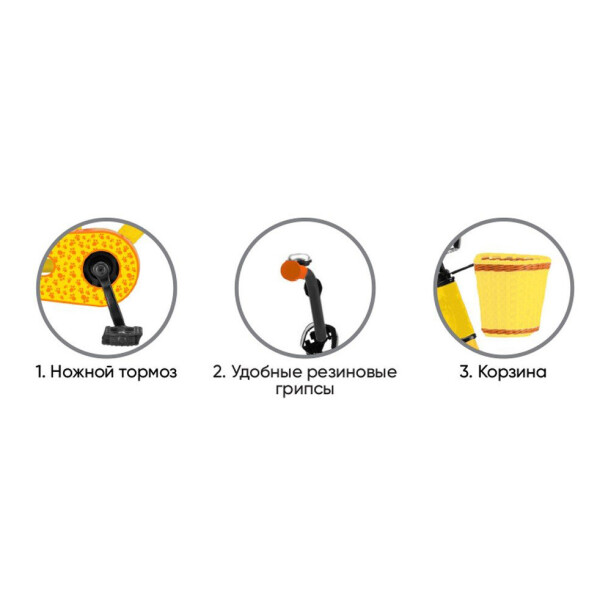 1. Ножной тормоз

2. Удобные резиновые грипсы

3. Корзина