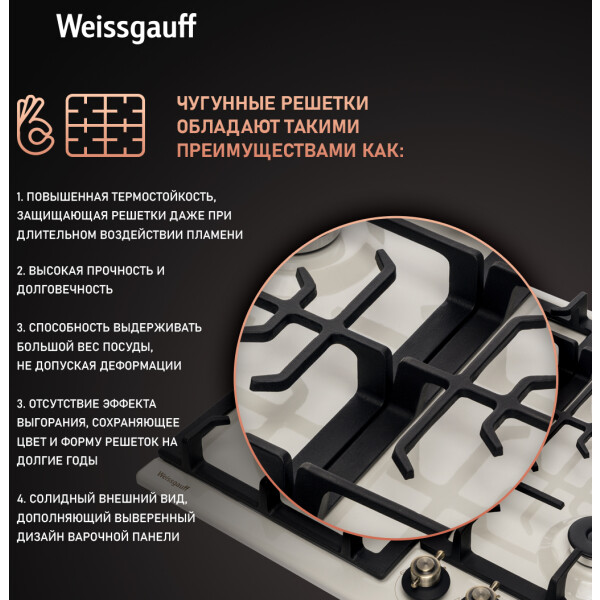 Weissgauff

ЧУГУННЫЕ РЕШЕТКИ ОБЛАДАЮТ ТАКИМИ ПРЕИМУЩЕСТВАМИ КАК:

1. ПОВЫШЕННАЯ ТЕРМОСТОЙКОСТЬ, ЗАЩИЩАЮЩАЯ РЕШЕТКИ ДАЖЕ ПРИ ДЛИТЕЛЬНОМ ВОЗДЕЙСТВИИ ПЛАМЕНИ

2. ВЫСОКАЯ ПРОЧНОСТЬ И ДОЛГОВЕЧНОСТЬ

3. СПОСОБНОСТЬ ВЫДЕРЖИВАТЬ БОЛЬШОЙ ВЕС ПОСУДЫ, НЕ ДОПУСКАЯ ДЕФОРМАЦИИ

3. ОТСУТСТВИЕ ЭФФЕКТА ВЫГОРАНИЯ, СОХРАНЯЮЩЕЕ ЦВЕТ И ФОРМУ РЕШЕТОК НА ДОЛГИЕ ГОДЫ

4. СОЛИДНЫЙ ВНЕШНИЙ ВИД, ДОПОЛНЯЮЩИЙ ВЫВЕРЕННЫЙ ДИЗАЙН ВАРОЧНОЙ ПАНЕЛИ

Weissgauff