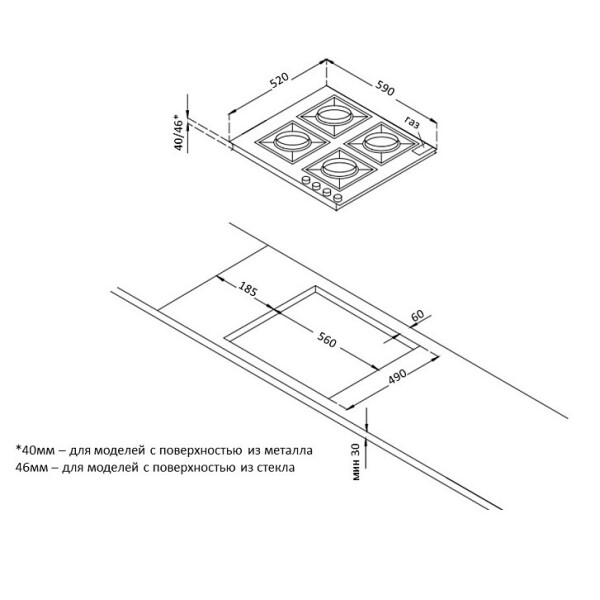 520
590
40/46*
газ
185
60
560
490
мин 30

*40мм – для моделей с поверхностью из металла
46мм – для моделей с поверхностью из стекла