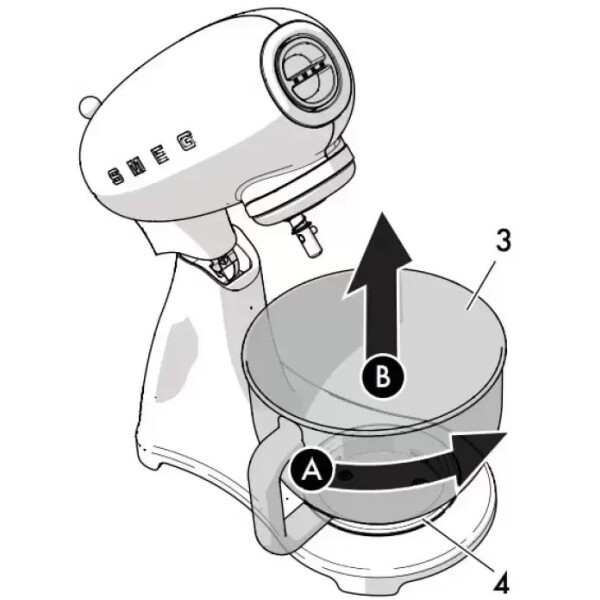 SMEG
3
B
A
4