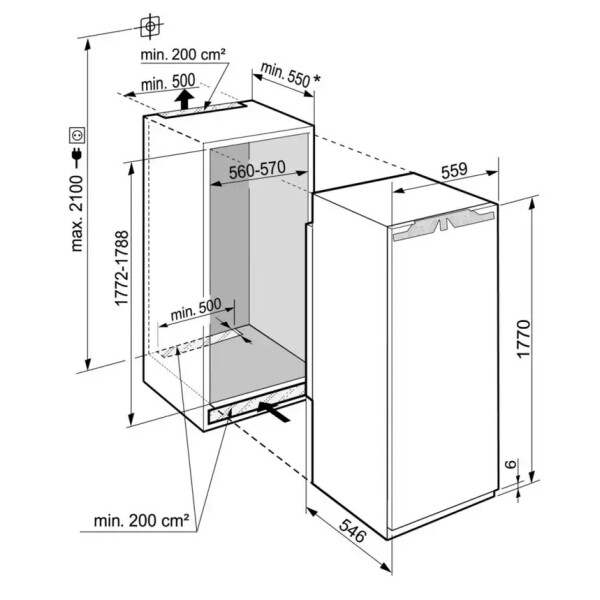 min. 200 cm²
min. 500
min. 550 *
max. 2100
560-570
559
1772-1788
min. 500
1770
6
min. 200 cm²
546