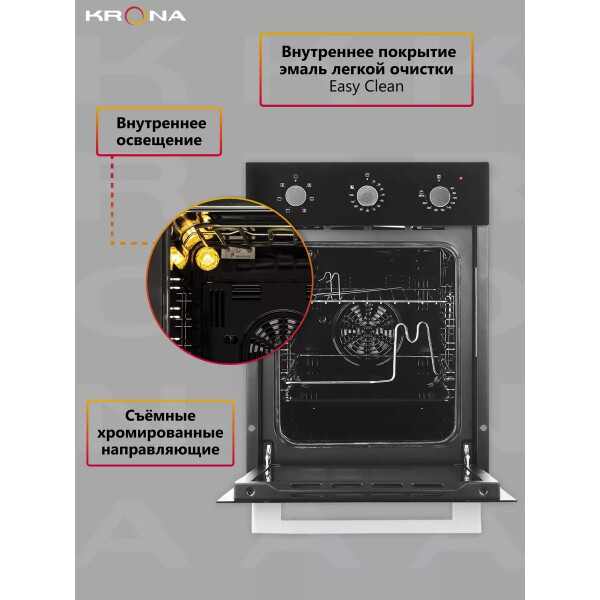 KRONA

Внутреннее покрытие эмаль легкой очистки Easy Clean

Внутреннее освещение

Съёмные хромированные направляющие