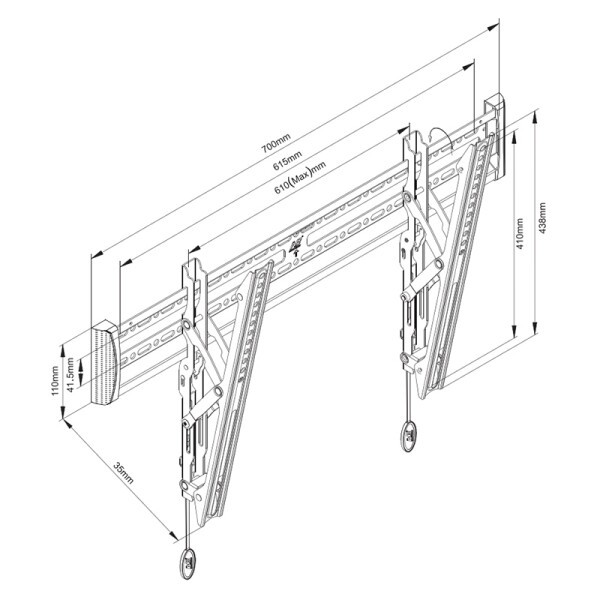 700mm
615mm
610(Max)mm
410mm
438mm
110mm
41.5mm
35mm