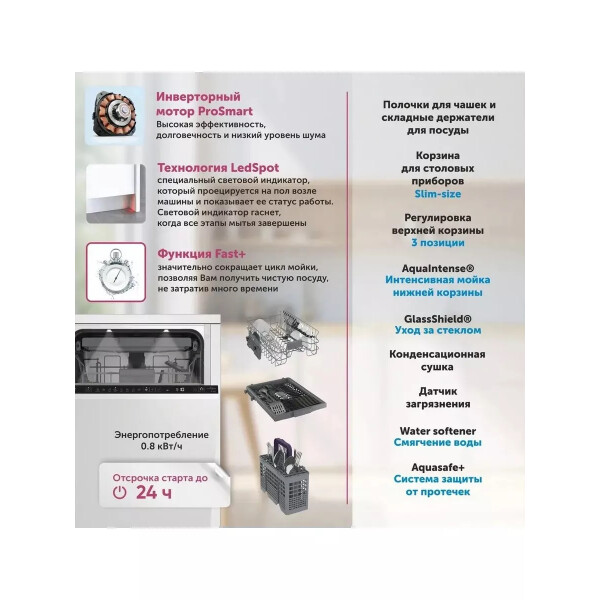 Инверторный мотор ProSmart
Высокая эффективность, долговечность и низкий уровень шума

Технология LedSpot
специальный световой индикатор, который проецируется на пол возле машины и показывает ее статус работы. Световой индикатор гаснет, когда все этапы мытья завершены

Функция Fast+
значительно сокращает цикл мойки, позволяя Вам получить чистую посуду, не затратив много времени

Энергопотребление 0.8 кВт/ч

Отсрочка старта до
24 ч

Полочки для чашек и складные держатели для посуды

Корзина для столовых приборов
Slim-size

Регулировка верхней корзины
3 позиции

AquaIntense®
Интенсивная мойка нижней корзины

GlassShield®
Уход за стеклом

Конденсационная сушка

Датчик загрязнения

Water softener
Смягчение воды

Aquasafe+
Система защиты от протечек