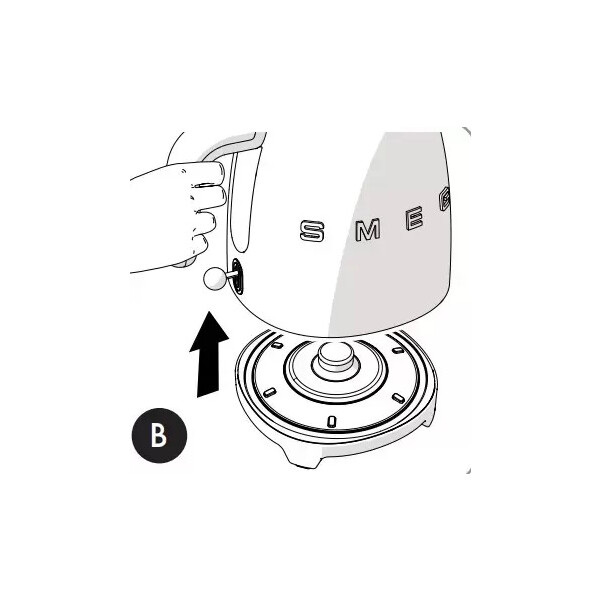 SMEG

B