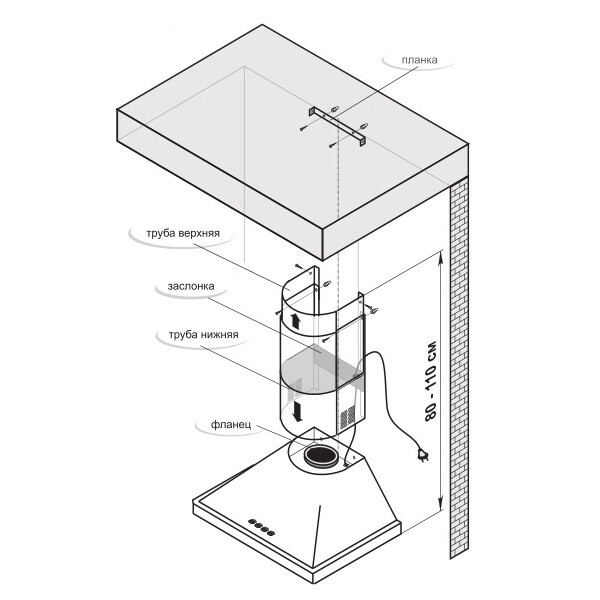 планка

труба верхняя

заслонка

труба нижняя

фланец

80 - 110 см