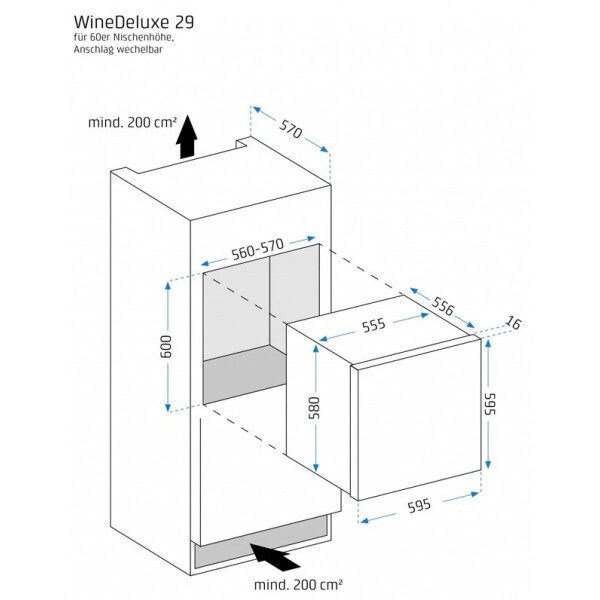 WineDeluxe 29
für 60er Nischenhöhe,
Anschlag wechelbar

mind. 200 cm²

570

560-570

600

556

16

555

580

595

595

mind. 200 cm²