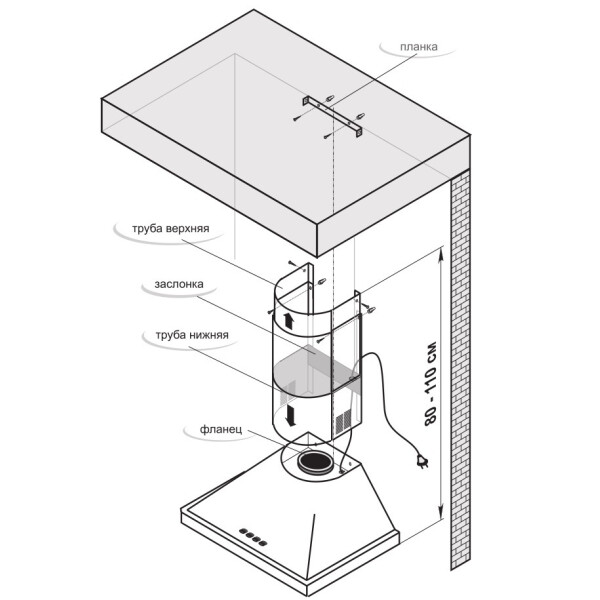 планка

труба верхняя

заслонка

труба нижняя

фланец

80 - 110 см