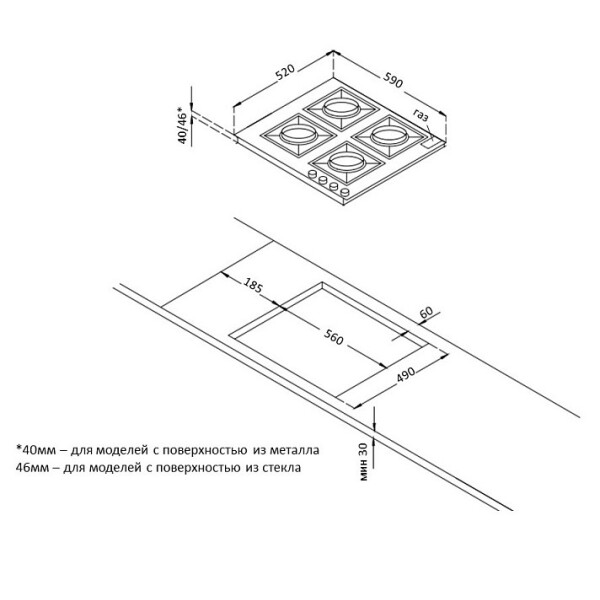 520
590
40/46*
газ
185
60
560
490
мин 30
*40мм – для моделей с поверхностью из металла
46мм – для моделей с поверхностью из стекла