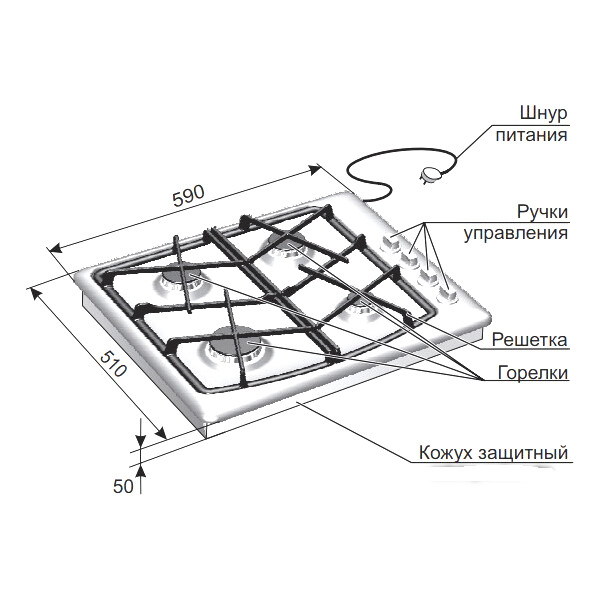 Шнур
питания

590

Ручки
управления

510

Решетка

Горелки

Кожух защитный

50