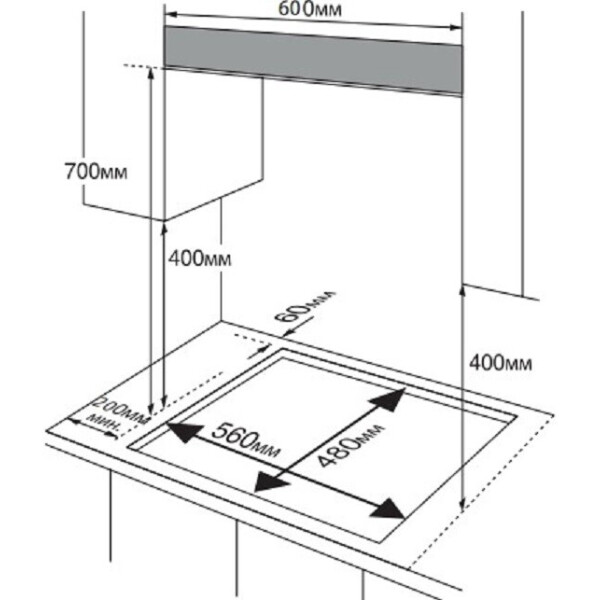 600мм

700мм

400мм

60мм

400мм

200мм мин.

560мм

480мм