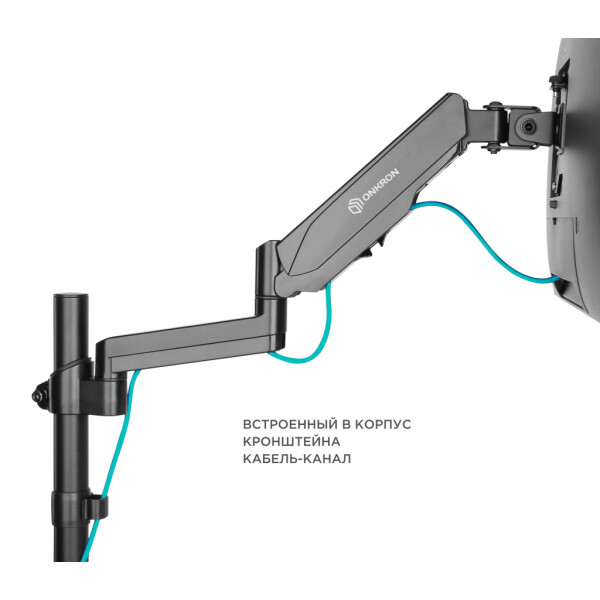 ONKRON

ВСТРОЕННЫЙ В КОРПУС КРОНШТЕЙНА КАБЕЛЬ-КАНАЛ