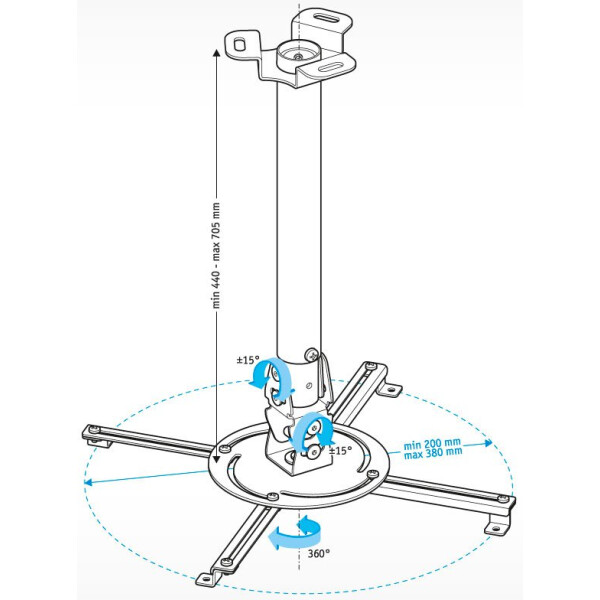 min 440 - max 705 mm

±15°

±15°

min 200 mm
max 380 mm

360°