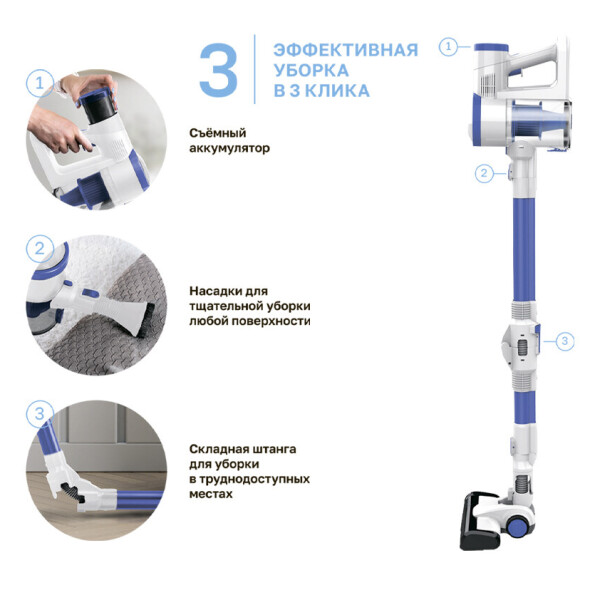 3 ЭФФЕКТИВНАЯ УБОРКА В 3 КЛИКА

1

Съёмный аккумулятор

2

Насадки для тщательной уборки любой поверхности

3

Складная штанга для уборки в труднодоступных местах

1

2

3