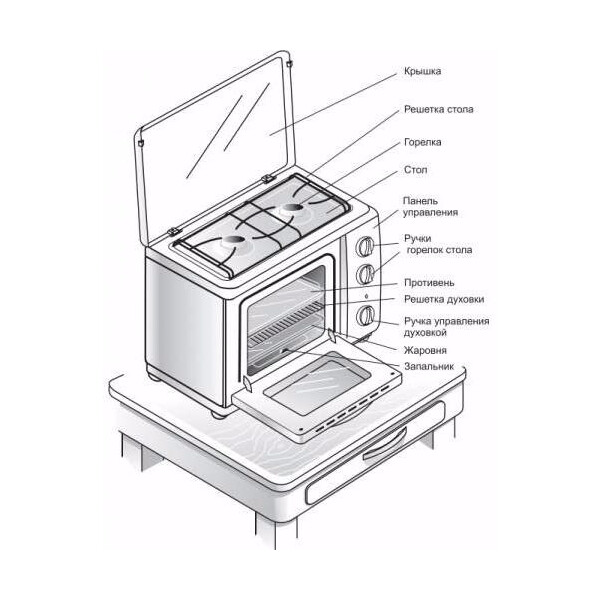 Крышка
Решетка стола
Горелка
Стол
Панель управления
Ручки горелок стола
Противень
Решетка духовки
Ручка управления духовкой
Жаровня
Запальник