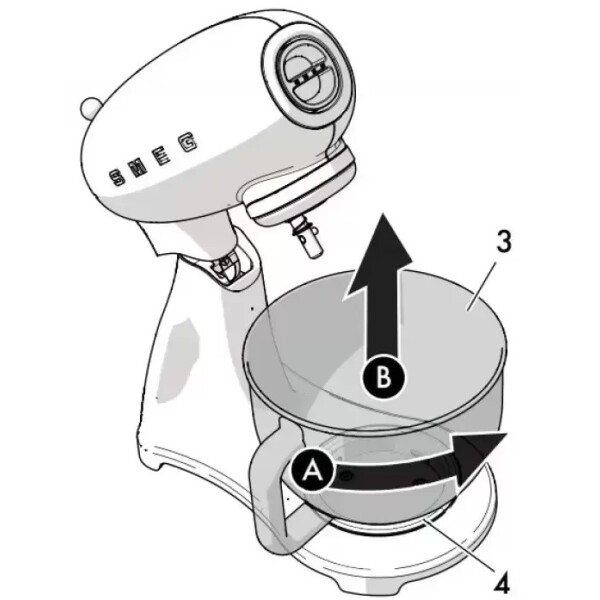 SMEG

3

B

A

4