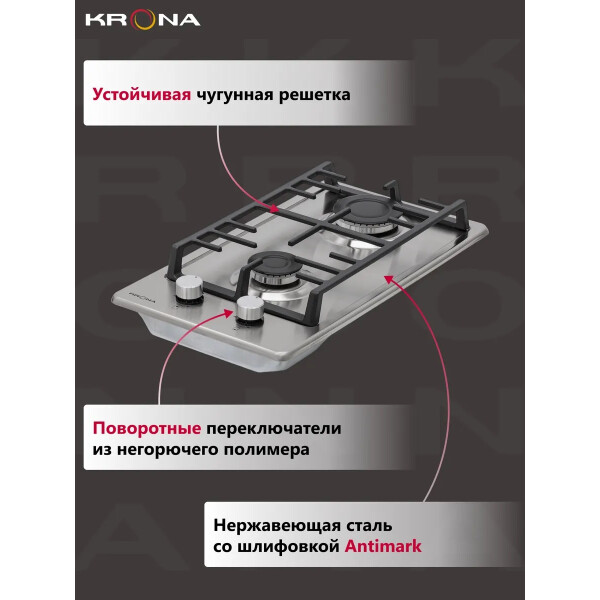 KRONA

Устойчивая чугунная решетка

KRONA

Поворотные переключатели из негорючего полимера

Нержавеющая сталь со шлифовкой Antimark