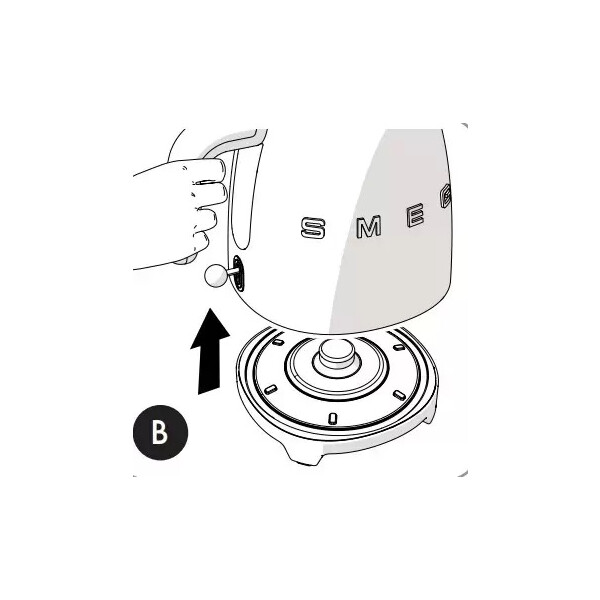 SMEG

B