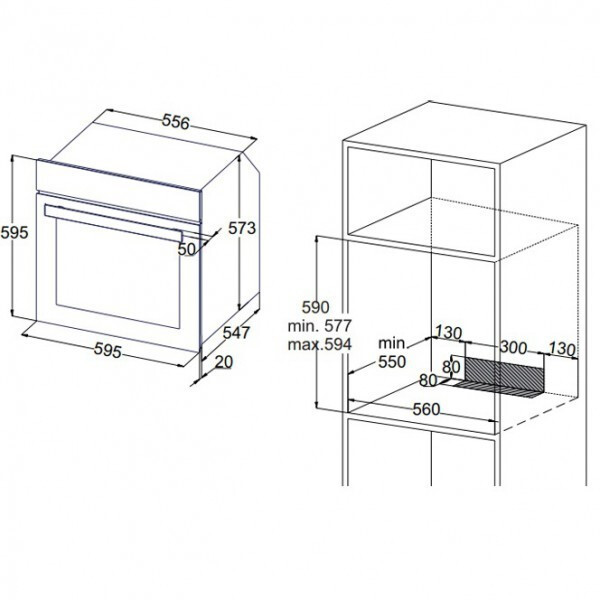 556
595
573
50
547
595
20

590
min. 577
max.594
min.
550
130
300
130
80
80
560