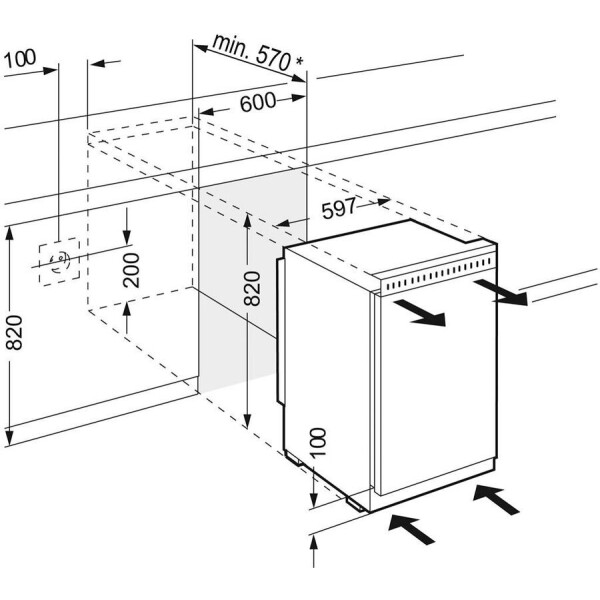 100
min. 570 *
600
597
200
820
820
100