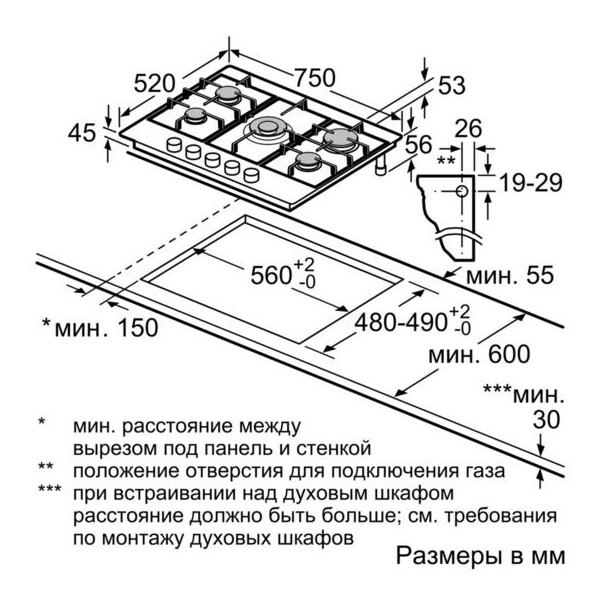 520
750
53
45
56
26
**
19-29
$560^{+2}_{-0}$
мин. 55
*мин. 150
$480\text{-}490^{+2}_{-0}$
мин. 600
***мин.
30

* мин. расстояние между вырезом под панель и стенкой
** положение отверстия для подключения газа
*** при встраивании над духовым шкафом расстояние должно быть больше; см. требования по монтажу духовых шкафов

Размеры в мм