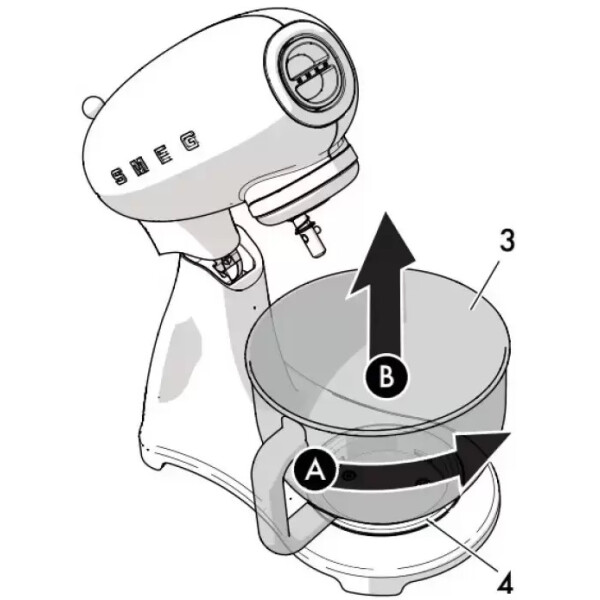 SMEG

3

B

A

4