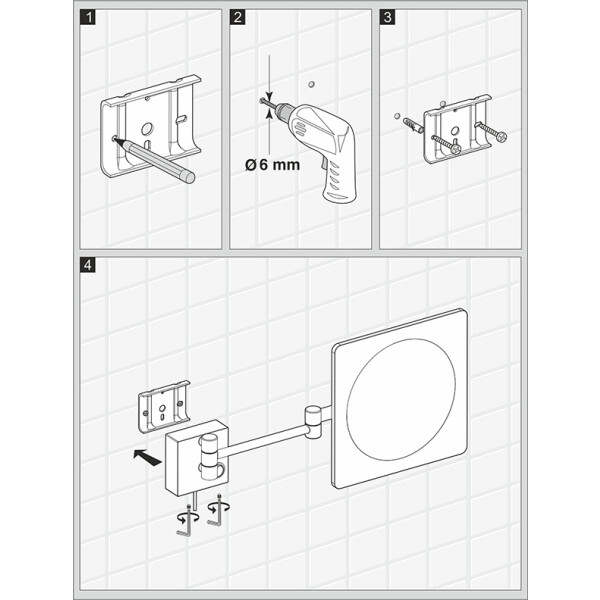 1

2

Ø 6 mm

3

4