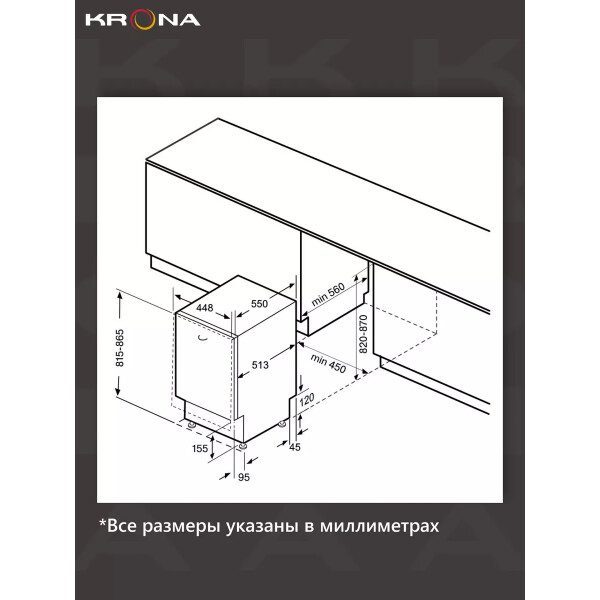 KRONA

448
550
min 560
815-865
513
min 450
820-870
120
155
45
95

*Все размеры указаны в миллиметрах