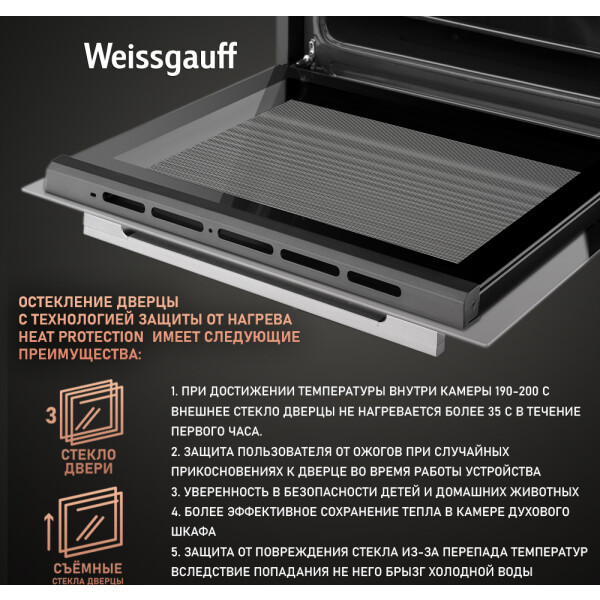 Weissgauff

ОСТЕКЛЕНИЕ ДВЕРЦЫ С ТЕХНОЛОГИЕЙ ЗАЩИТЫ ОТ НАГРЕВА HEAT PROTECTION ИМЕЕТ СЛЕДУЮЩИЕ ПРЕИМУЩЕСТВА:

3

СТЕКЛО ДВЕРИ

СЪЁМНЫЕ СТЕКЛА ДВЕРЦЫ

1. ПРИ ДОСТИЖЕНИИ ТЕМПЕРАТУРЫ ВНУТРИ КАМЕРЫ 190-200 С ВНЕШНЕЕ СТЕКЛО ДВЕРЦЫ НЕ НАГРЕВАЕТСЯ БОЛЕЕ 35 С В ТЕЧЕНИЕ ПЕРВОГО ЧАСА.
2. ЗАЩИТА ПОЛЬЗОВАТЕЛЯ ОТ ОЖОГОВ ПРИ СЛУЧАЙНЫХ ПРИКОСНОВЕНИЯХ К ДВЕРЦЕ ВО ВРЕМЯ РАБОТЫ УСТРОЙСТВА
3. УВЕРЕННОСТЬ В БЕЗОПАСНОСТИ ДЕТЕЙ И ДОМАШНИХ ЖИВОТНЫХ
4. БОЛЕЕ ЭФФЕКТИВНОЕ СОХРАНЕНИЕ ТЕПЛА В КАМЕРЕ ДУХОВОГО ШКАФА
5. ЗАЩИТА ОТ ПОВРЕЖДЕНИЯ СТЕКЛА ИЗ-ЗА ПЕРЕПАДА ТЕМПЕРАТУР ВСЛЕДСТВИЕ ПОПАДАНИЯ НЕ НЕГО БРЫЗГ ХОЛОДНОЙ ВОДЫ