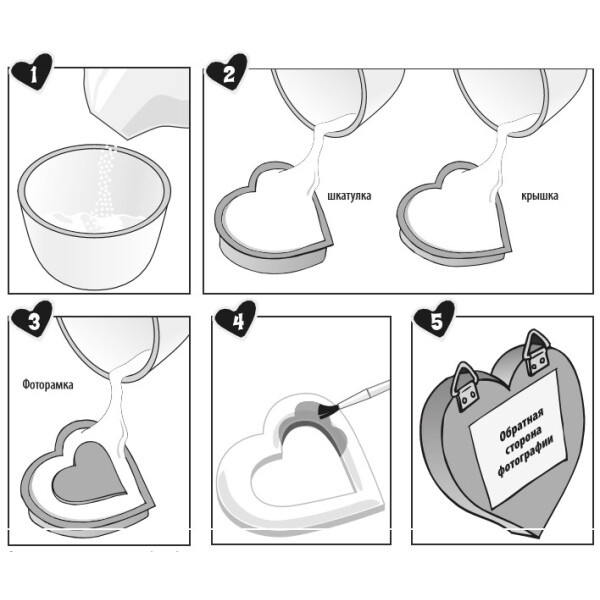 1

2

шкатулка

крышка

3

Фоторамка

4

5

Обратная сторона фотографии