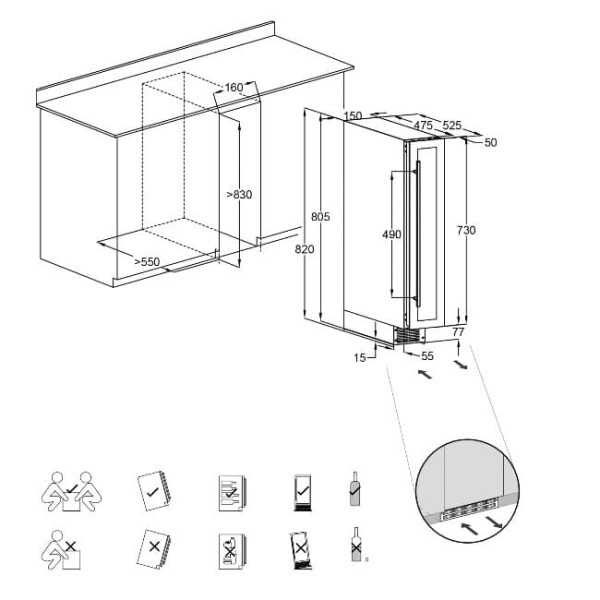 160
>830
>550
150
475
525
50
805
820
490
730
77
15
55