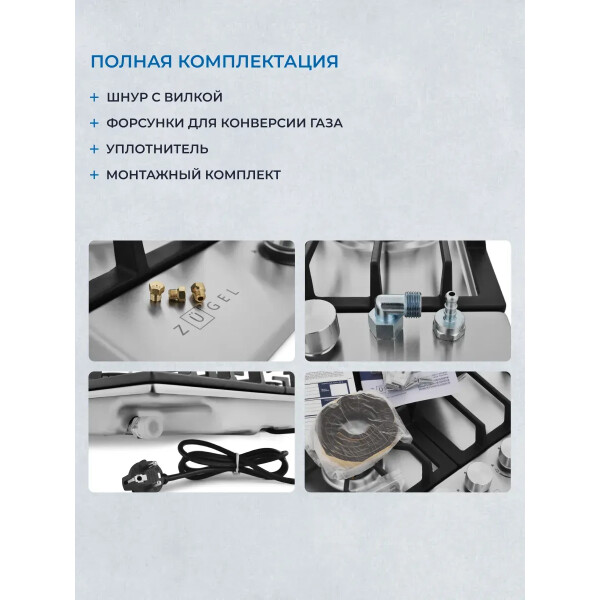 ПОЛНАЯ КОМПЛЕКТАЦИЯ

+ ШНУР С ВИЛКОЙ

+ ФОРСУНКИ ДЛЯ КОНВЕРСИИ ГАЗА

+ УПЛОТНИТЕЛЬ

+ МОНТАЖНЫЙ КОМПЛЕКТ

ZÜGEL