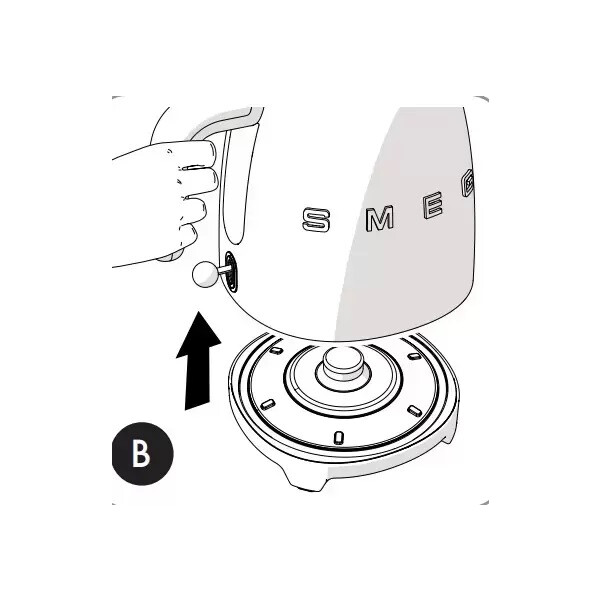 SMEG

B