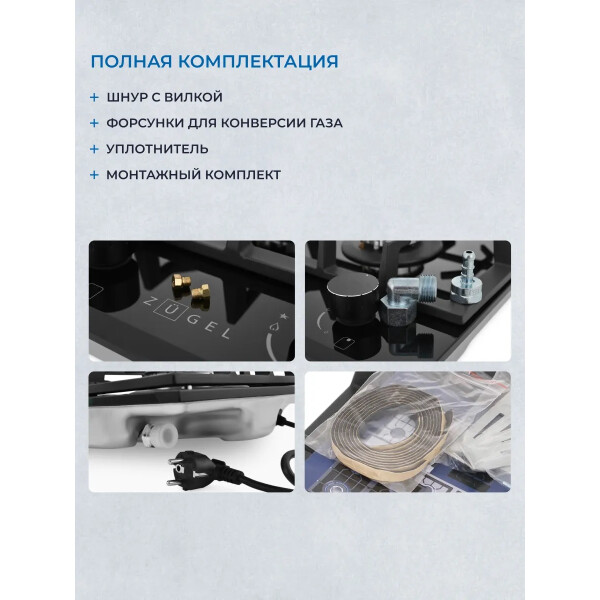 ПОЛНАЯ КОМПЛЕКТАЦИЯ

+ ШНУР С ВИЛКОЙ

+ ФОРСУНКИ ДЛЯ КОНВЕРСИИ ГАЗА

+ УПЛОТНИТЕЛЬ

+ МОНТАЖНЫЙ КОМПЛЕКТ

ZÜGEL