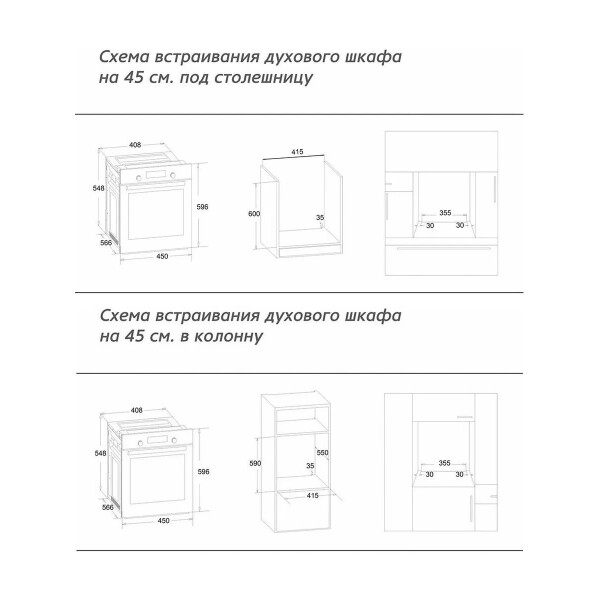 Схема встраивания духового шкафа на 45 см. под столешницу

408
548
596
566
450

415
600
35

355
30
30

Схема встраивания духового шкафа на 45 см. в колонну

408
548
596
566
450

590
550
35
415

355
30
30