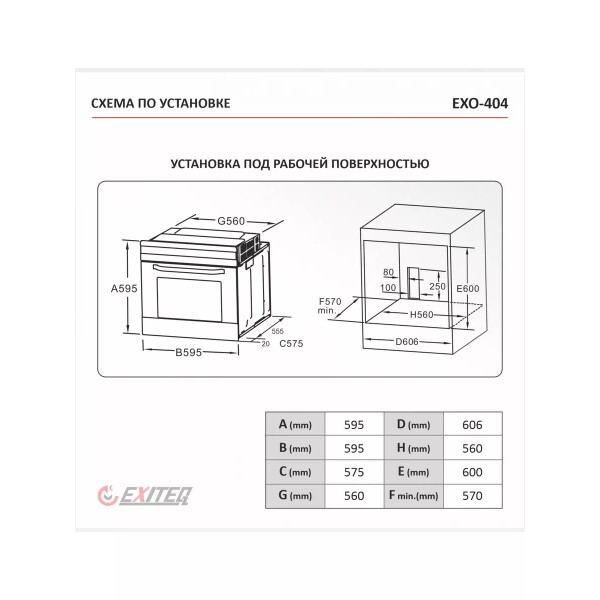 СХЕМА ПО УСТАНОВКЕ

EXO-404

УСТАНОВКА ПОД РАБОЧЕЙ ПОВЕРХНОСТЬЮ

G560

A595

555

20

C575

B595

80

100

250

E600

F570 min.

H560

D606

| A (mm) | 595 | D (mm) | 606 |
|---|---|---|---|
| B (mm) | 595 | H (mm) | 560 |
| C (mm) | 575 | E (mm) | 600 |
| G (mm) | 560 | F min.(mm) | 570 |

EXITEQ