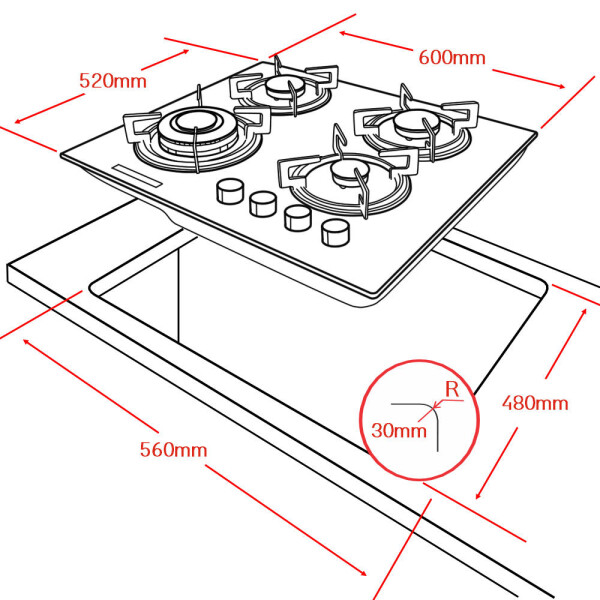 520mm
600mm
R
30mm
480mm
560mm