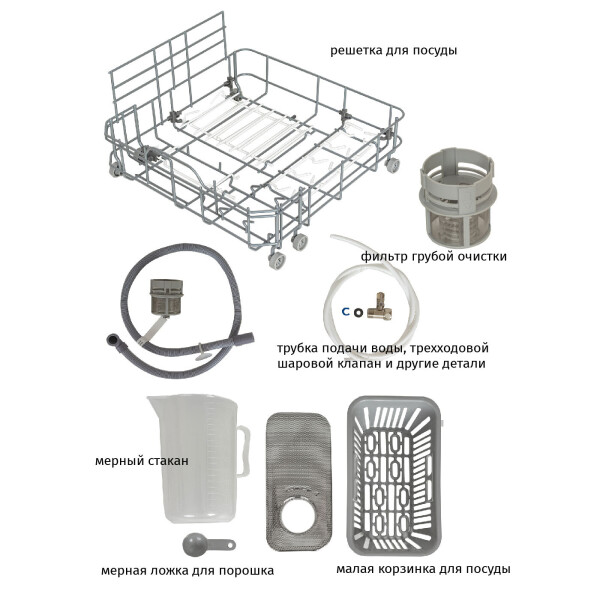 решетка для посуды

фильтр грубой очистки

трубка подачи воды, трехходовой шаровой клапан и другие детали

мерный стакан

мерная ложка для порошка

малая корзинка для посуды