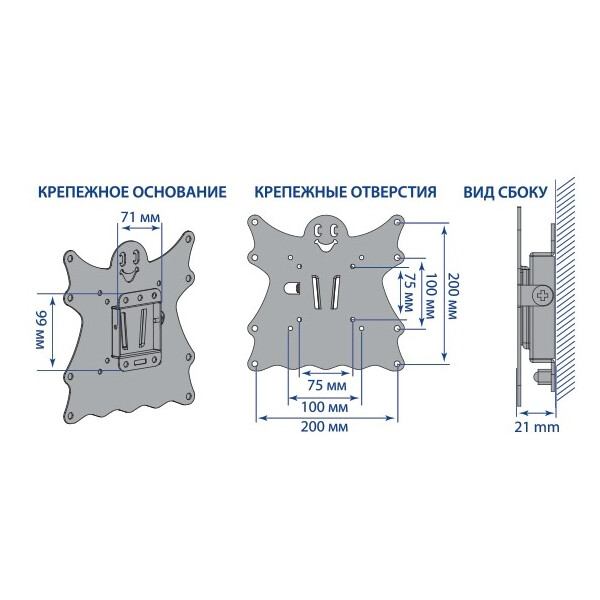 КРЕПЕЖНОЕ ОСНОВАНИЕ

71 мм

99 мм

КРЕПЕЖНЫЕ ОТВЕРСТИЯ

75 мм

100 мм

200 мм

75 мм

100 мм

200 мм

ВИД СБОКУ

21 mm