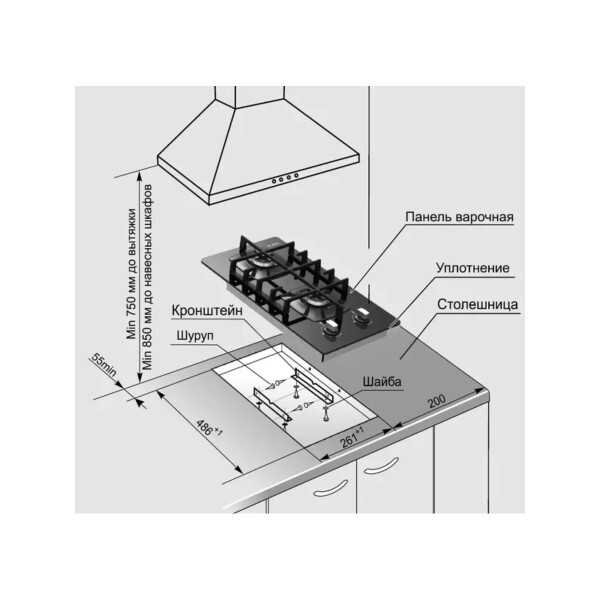 Min 750 мм до вытяжки
Min 850 мм до навесных шкафов

Панель варочная

Уплотнение

Столешница

Кронштейн

Шуруп

Шайба

55min

$486^{+1}$

$261^{+1}$

200